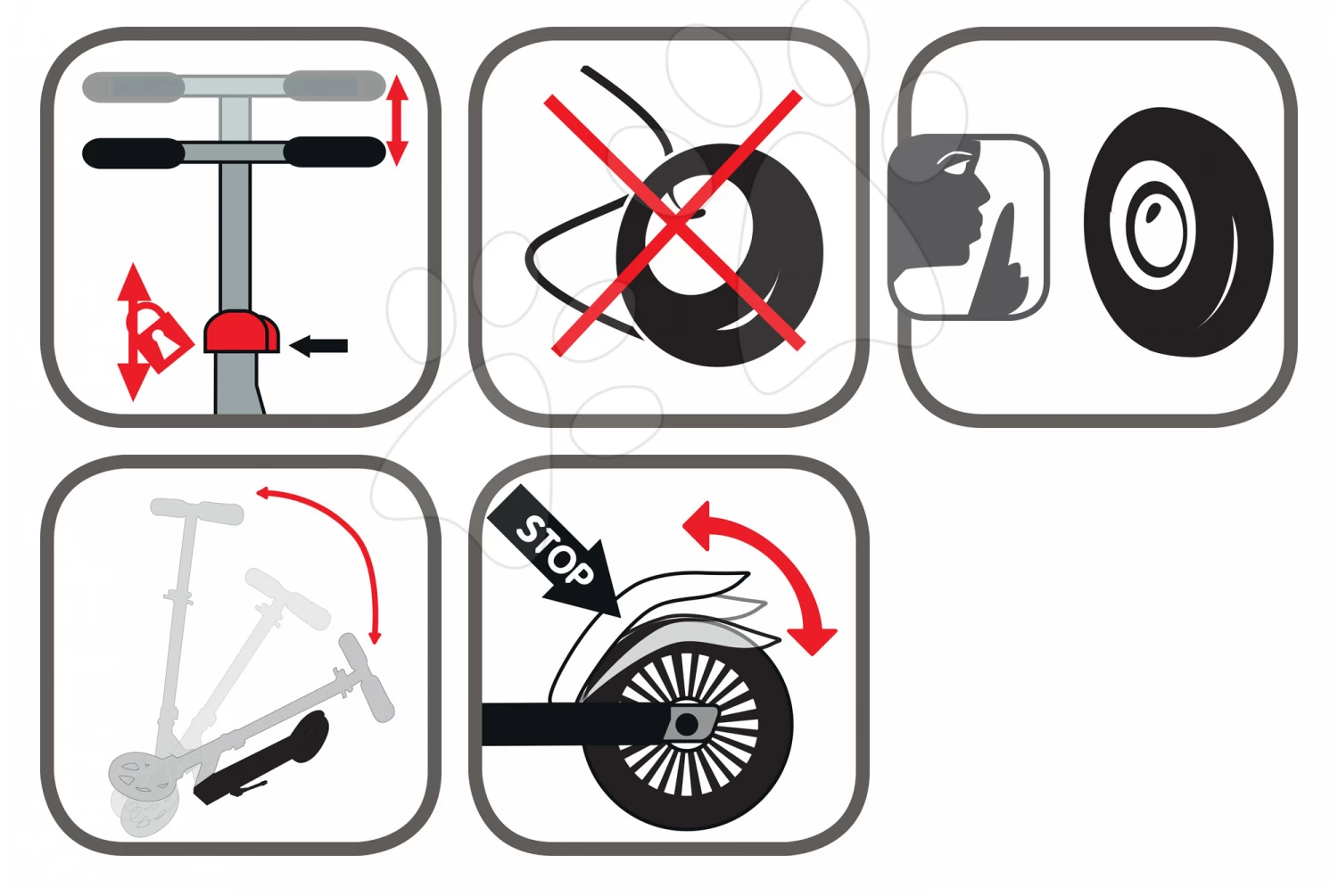 STOP